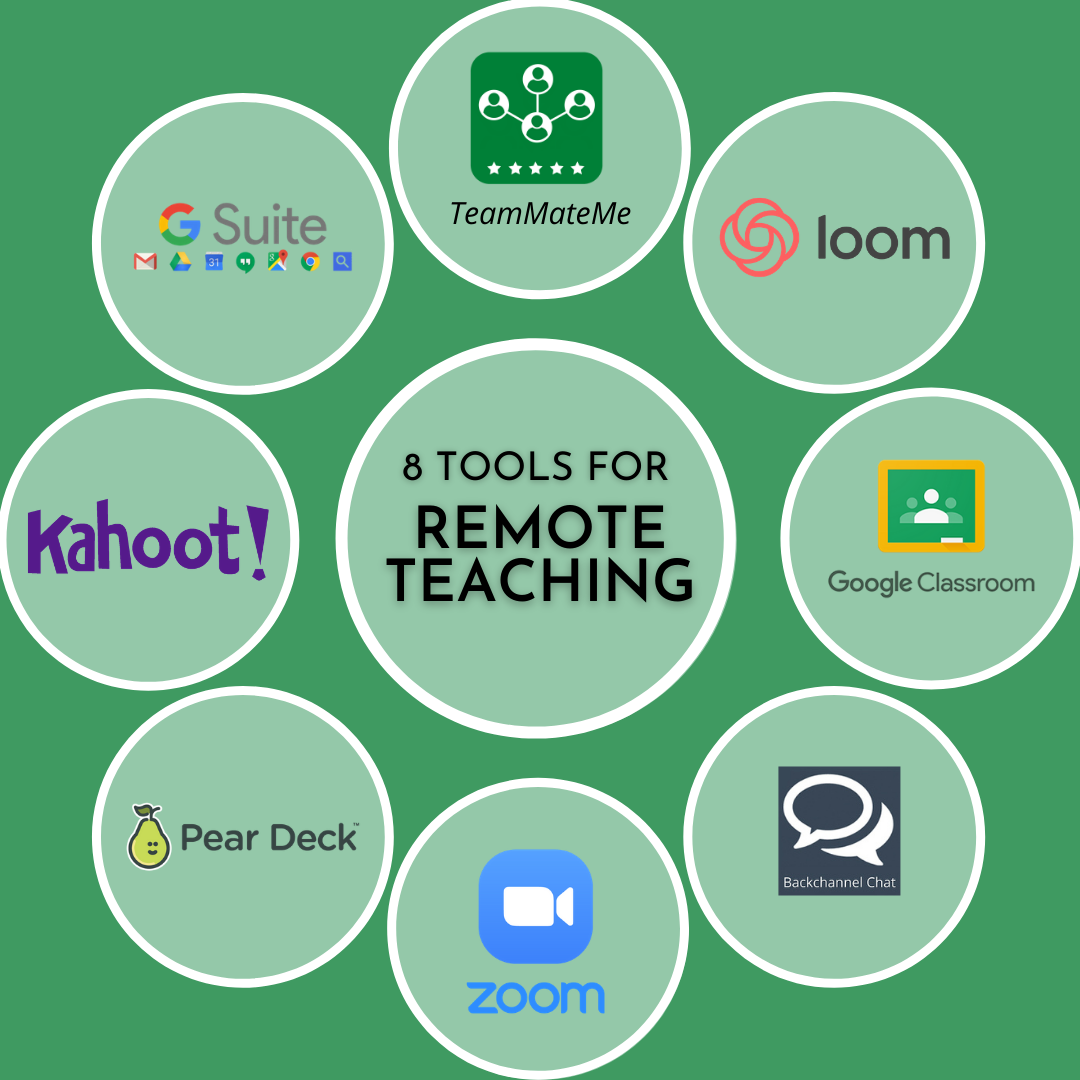 8 TOOLS FOR
REMOTE TEACHING

TeamMateMe

loom

Google Classroom

Backchannel Chat

zoom

Pear Deck™

Kahoot!

G Suite
31