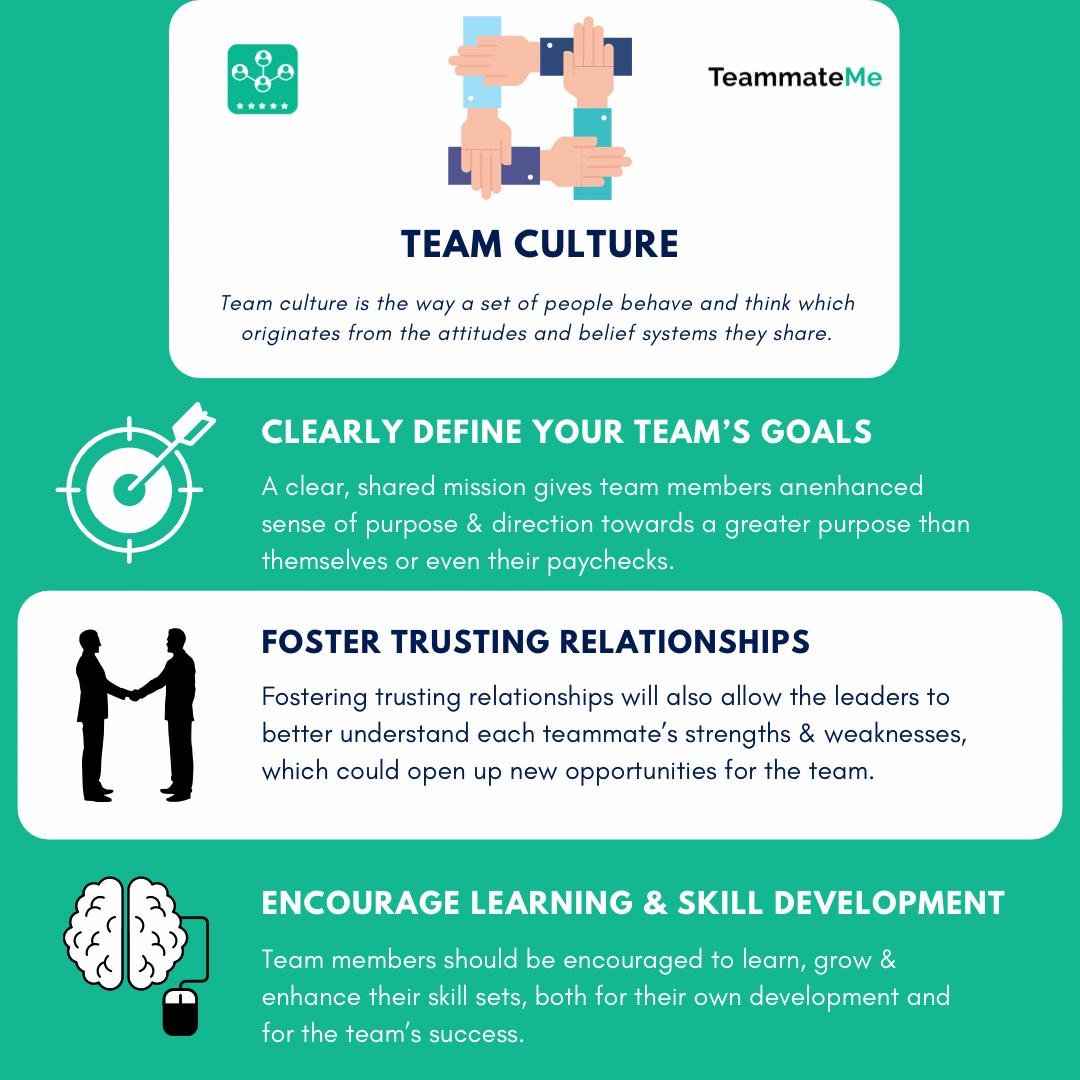 TeammateMe

TEAM CULTURE

Team culture is the way a set of people behave and think which originates from the attitudes and belief systems they share.

CLEARLY DEFINE YOUR TEAM'S GOALS

A clear, shared mission gives team members anenhanced sense of purpose & direction towards a greater purpose than themselves or even their paychecks.

FOSTER TRUSTING RELATIONSHIPS

Fostering trusting relationships will also allow the leaders to better understand each teammate's strengths & weaknesses, which could open up new opportunities for the team.

ENCOURAGE LEARNING & SKILL DEVELOPMENT

Team members should be encouraged to learn, grow & enhance their skill sets, both for their own development and for the team's success.