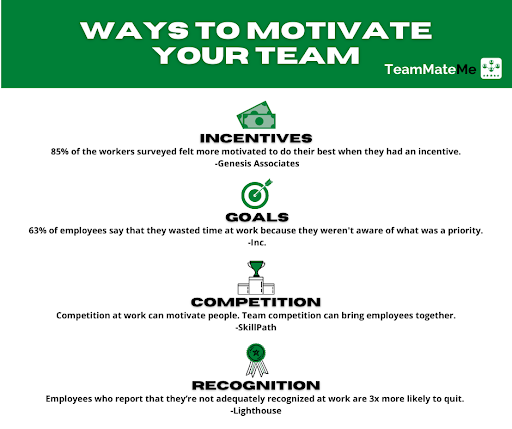 WAYS TO MOTIVATE YOUR TEAM

TeamMateMe

INCENTIVES
85% of the workers surveyed felt more motivated to do their best when they had an incentive.
-Genesis Associates

GOALS
63% of employees say that they wasted time at work because they weren't aware of what was a priority.
-Inc.

COMPETITION
Competition at work can motivate people. Team competition can bring employees together.
-SkillPath

RECOGNITION
Employees who report that they're not adequately recognized at work are 3x more likely to quit.
-Lighthouse