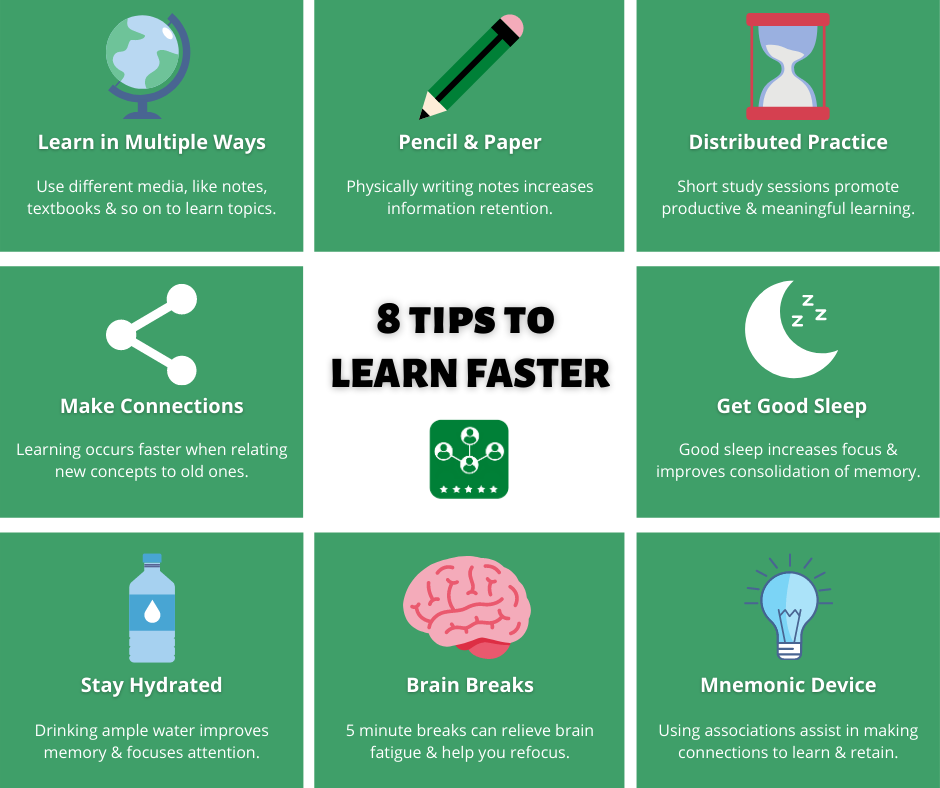 Learn in Multiple Ways

Use different media, like notes, textbooks & so on to learn topics.

Pencil & Paper

Physically writing notes increases information retention.

Distributed Practice

Short study sessions promote productive & meaningful learning.

Make Connections

Learning occurs faster when relating new concepts to old ones.

8 TIPS TO LEARN FASTER

Get Good Sleep

Good sleep increases focus & improves consolidation of memory.

Stay Hydrated

Drinking ample water improves memory & focuses attention.

Brain Breaks

5 minute breaks can relieve brain fatigue & help you refocus.

Mnemonic Device

Using associations assist in making connections to learn & retain.