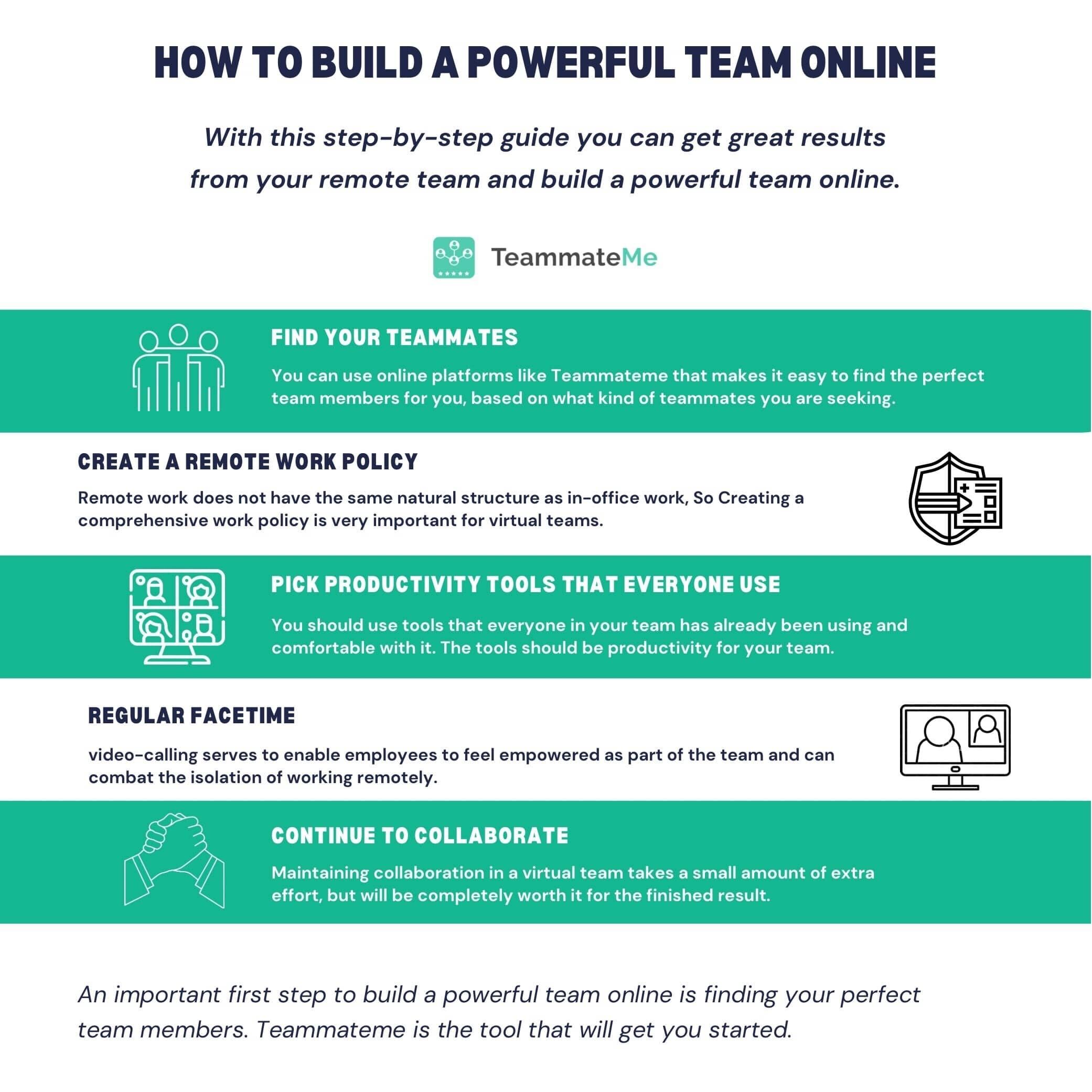 HOW TO BUILD A POWERFUL TEAM ONLINE

With this step-by-step guide you can get great results from your remote team and build a powerful team online.

TeammateMe

FIND YOUR TEAMMATES

You can use online platforms like Teammateme that makes it easy to find the perfect team members for you, based on what kind of teammates you are seeking.

CREATE A REMOTE WORK POLICY

Remote work does not have the same natural structure as in-office work, So Creating a comprehensive work policy is very important for virtual teams.

PICK PRODUCTIVITY TOOLS THAT EVERYONE USE

You should use tools that everyone in your team has already been using and comfortable with it. The tools should be productivity for your team.

REGULAR FACETIME

video-calling serves to enable employees to feel empowered as part of the team and can combat the isolation of working remotely.

CONTINUE TO COLLABORATE

Maintaining collaboration in a virtual team takes a small amount of extra effort, but will be completely worth it for the finished result.

An important first step to build a powerful team online is finding your perfect team members. Teammateme is the tool that will get you started.