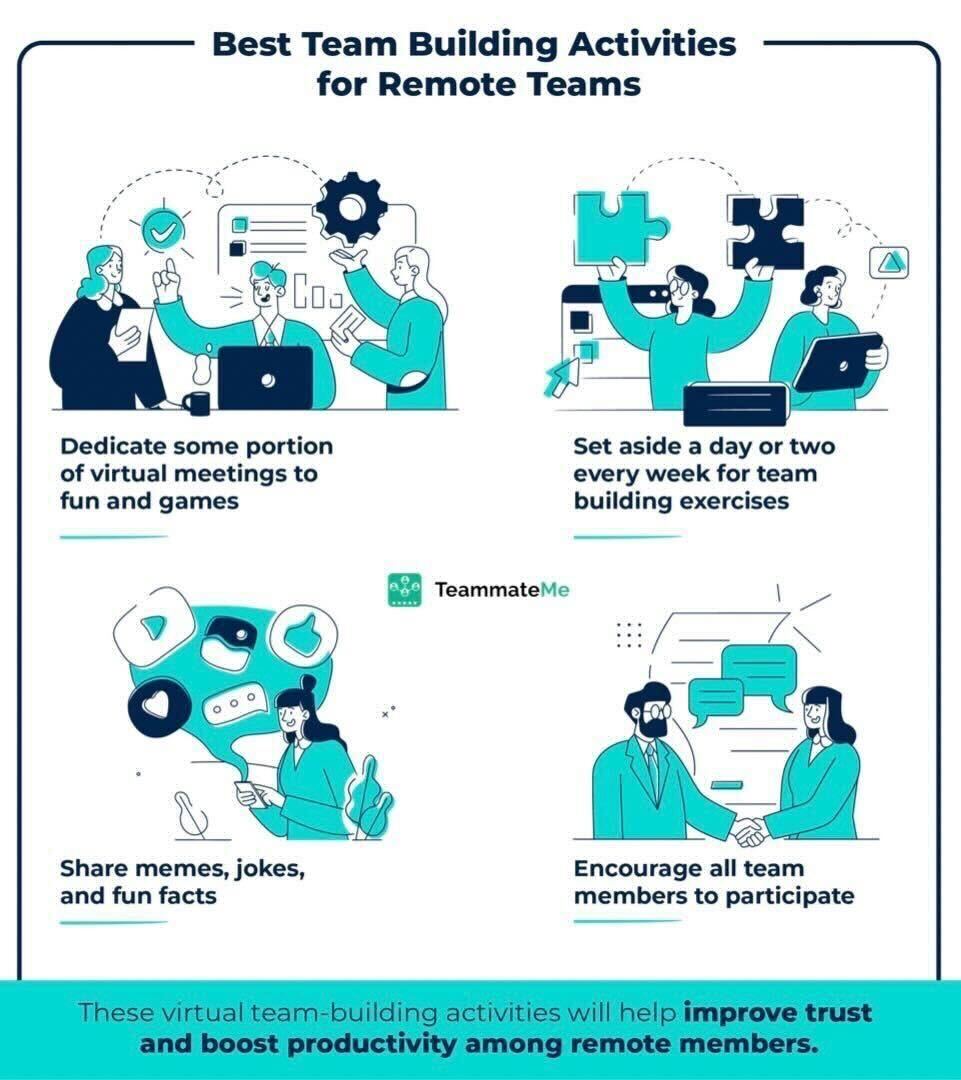 Best Team Building Activities for Remote Teams

Dedicate some portion of virtual meetings to fun and games

Set aside a day or two every week for team building exercises

TeammateMe

Share memes, jokes, and fun facts

Encourage all team members to participate

These virtual team-building activities will help improve trust and boost productivity among remote members.