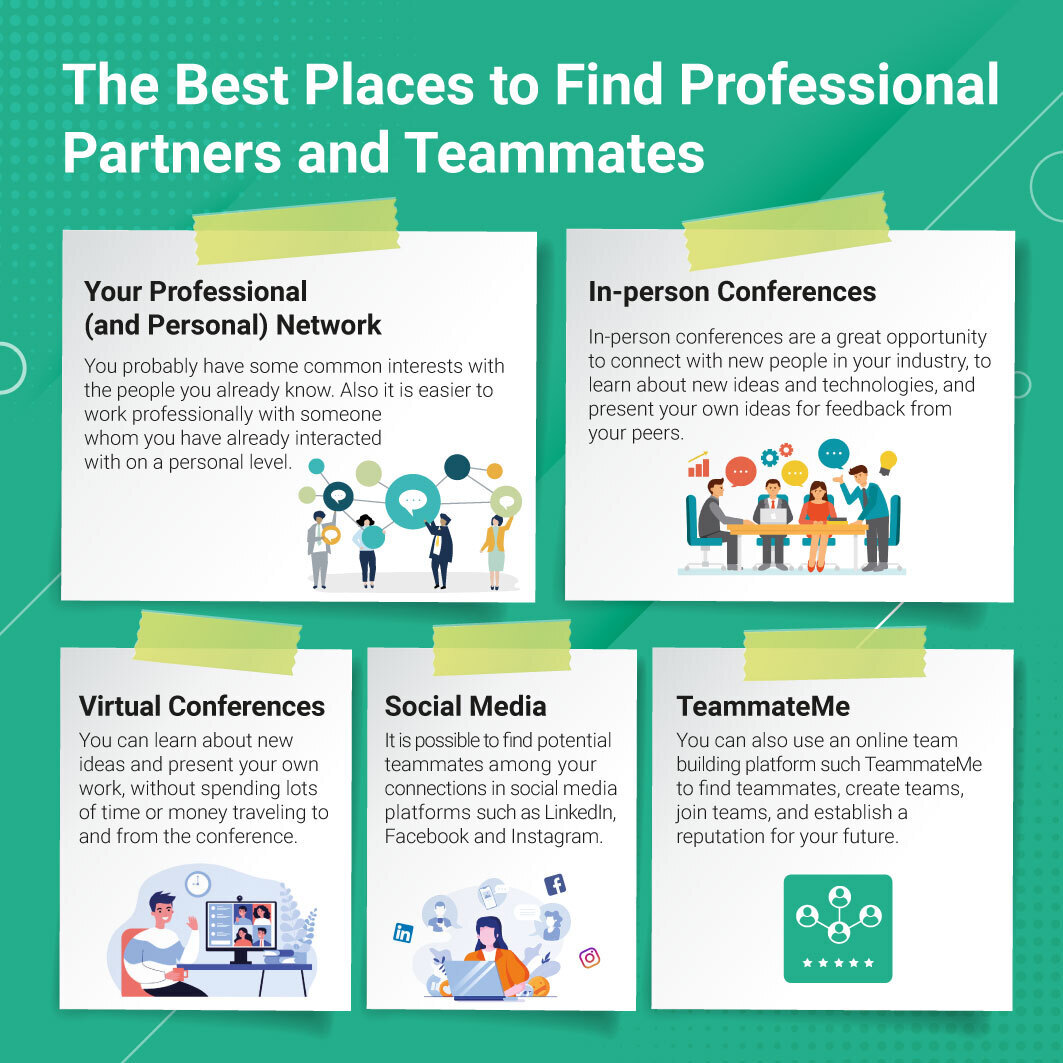 The Best Places to Find Professional Partners and Teammates

Your Professional (and Personal) Network

You probably have some common interests with the people you already know. Also it is easier to work professionally with someone whom you have already interacted with on a personal level.

In-person Conferences

In-person conferences are a great opportunity to connect with new people in your industry, to learn about new ideas and technologies, and present your own ideas for feedback from your peers.

Virtual Conferences

You can learn about new ideas and present your own work, without spending lots of time or money traveling to and from the conference.

Social Media

It is possible to find potential teammates among your connections in social media platforms such as LinkedIn, Facebook and Instagram.

TeammateMe

You can also use an online team building platform such TeammateMe to find teammates, create teams, join teams, and establish a reputation for your future.