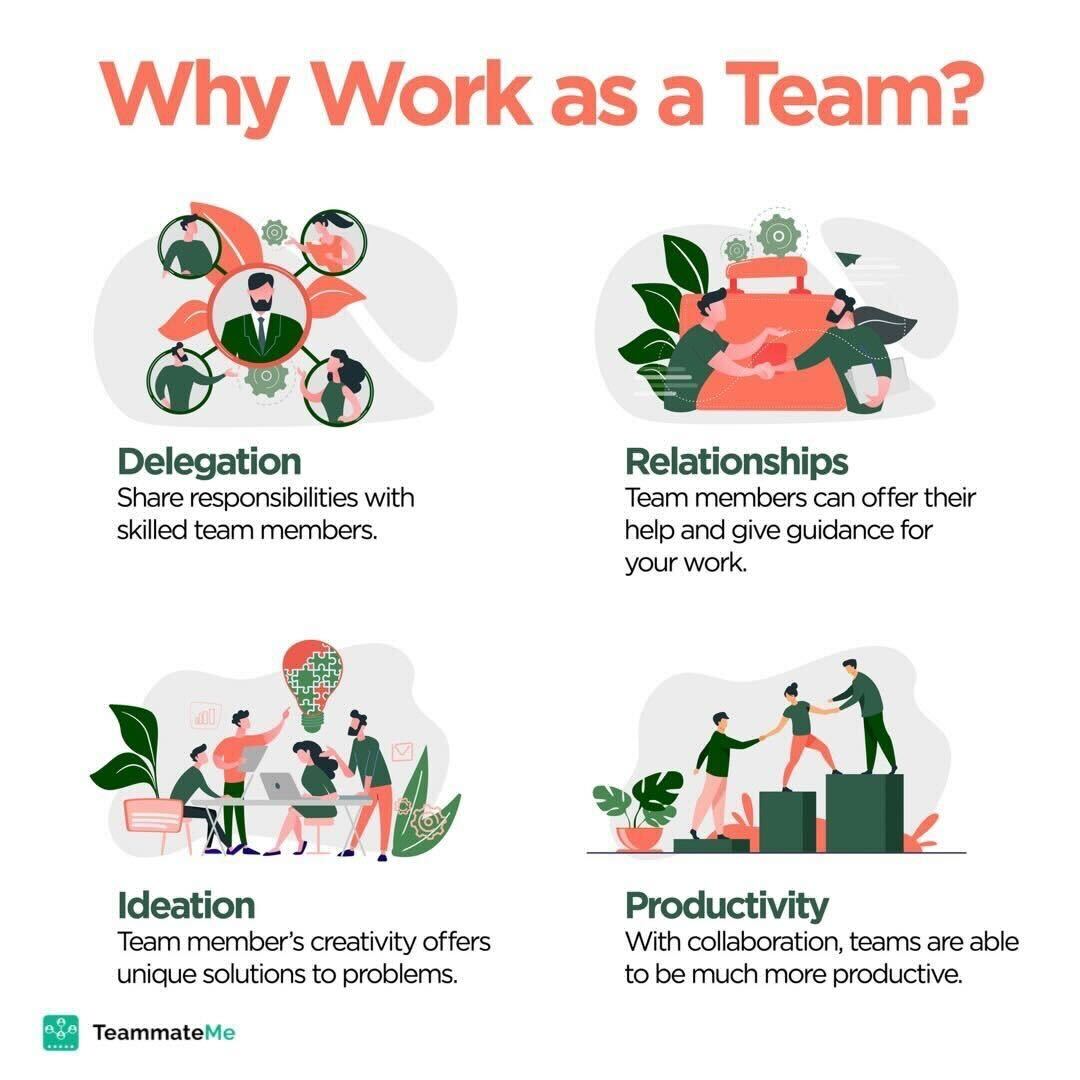 Why Work as a Team?

Delegation
Share responsibilities with skilled team members.

Relationships
Team members can offer their help and give guidance for your work.

Ideation
Team member's creativity offers unique solutions to problems.

Productivity
With collaboration, teams are able to be much more productive.

TeammateMe